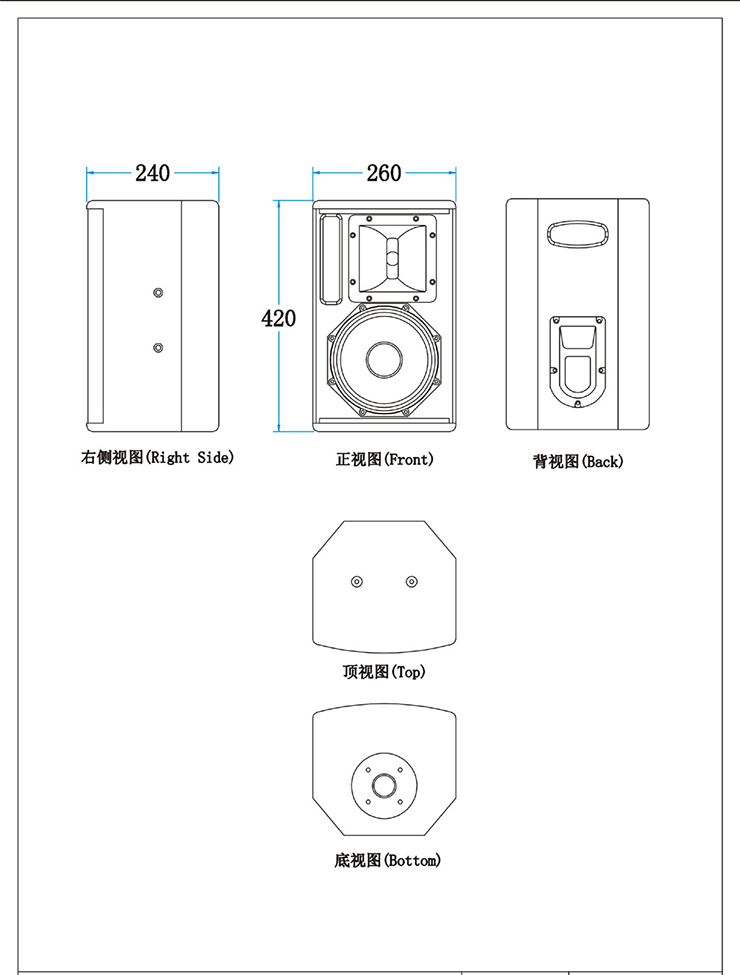 240

260

420

右侧视图(Right Side)

正视图(Front)

背视图(Back)

顶视图(Top)

底视图(Bottom)