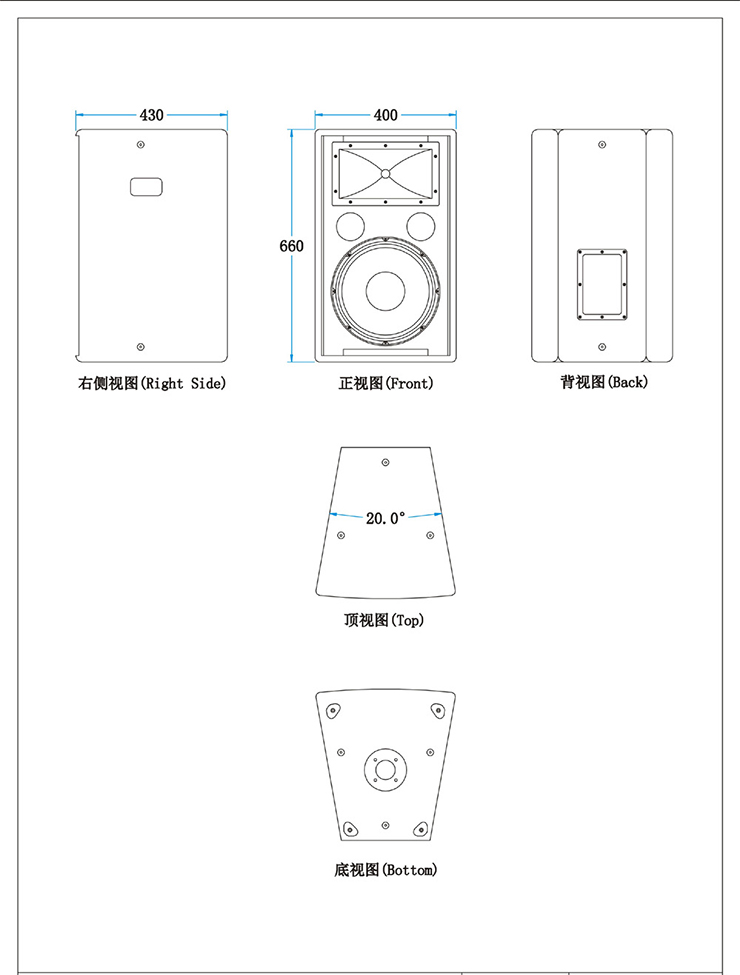 430

右侧视图(Right Side)

400

660

正视图(Front)

背视图(Back)

20.0°

顶视图(Top)

底视图(Bottom)