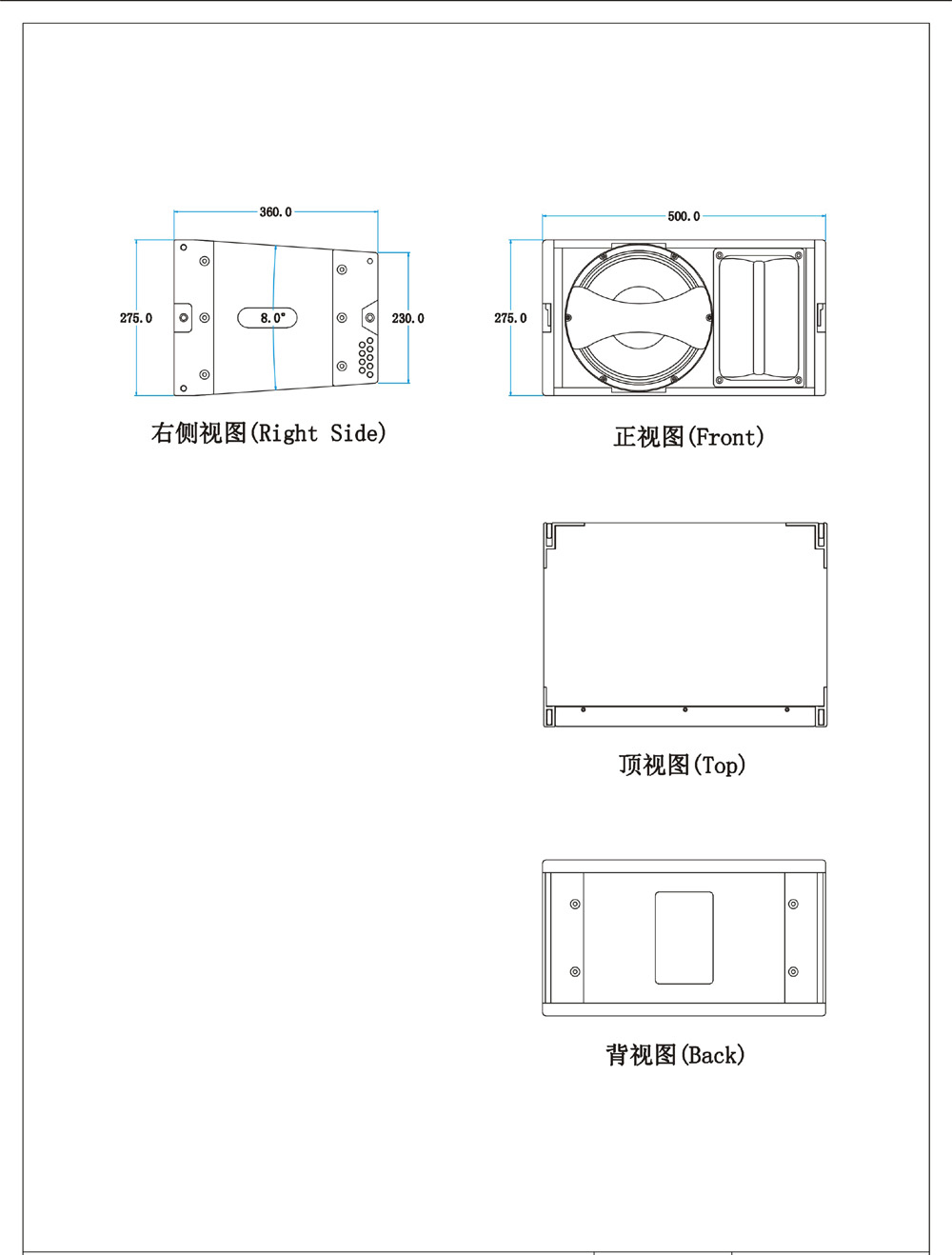 360.0

275.0

8.0°

230.0

右侧视图(Right Side)

500.0

275.0

正视图(Front)

顶视图(Top)

背视图(Back)